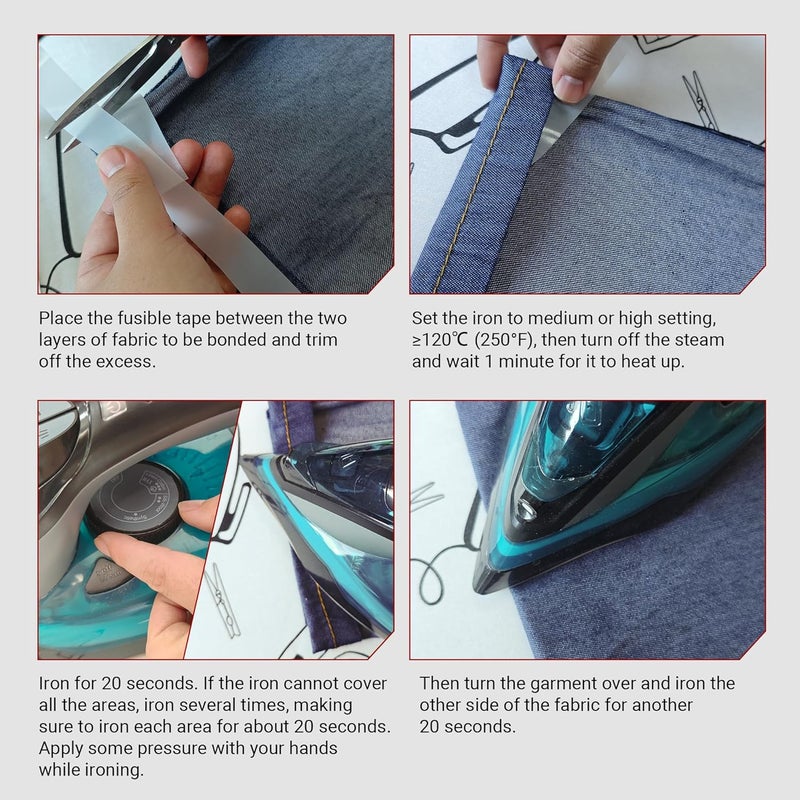 Place the fusible tape between the two layers of fabric to be bonded and trim off the excess.

Set the iron to medium or high setting, ≥120℃ (250°F), then turn off the steam and wait 1 minute for it to heat up.

Iron for 20 seconds. If the iron cannot cover all the areas, iron several times, making sure to iron each area for about 20 seconds. Apply some pressure with your hands while ironing.

Then turn the garment over and iron the other side of the fabric for another 20 seconds.